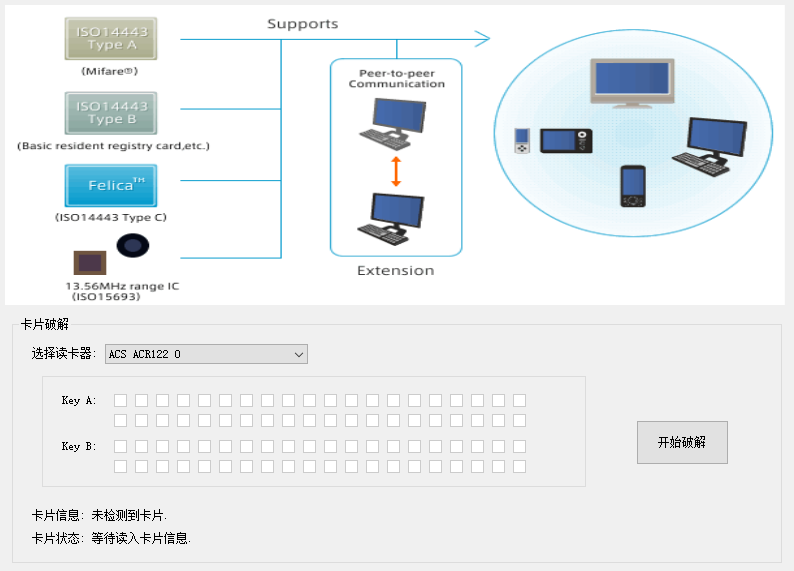 ISO14443 Type A
(Mifare®)

ISO14443 Type B
(Basic resident registry card,etc.)

Felica™
(ISO14443 Type C)

13.56MHz range IC
(ISO15693)

Supports

Peer-to-peer Communication

Extension

卡片破解

选择读卡器: ACS ACR122 0

Key A:

Key B:

开始破解

卡片信息: 未检测到卡片.

卡片状态: 等待读入卡片信息.